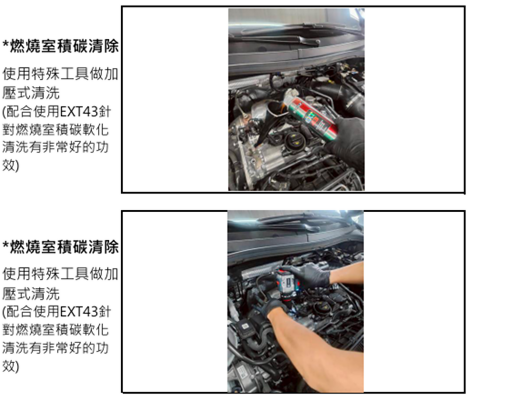 *燃燒室積碳清除

使用特殊工具做加壓式清洗
(配合使用EXT43針對燃燒室積碳軟化清洗有非常好的功效)

*燃燒室積碳清除

使用特殊工具做加壓式清洗
(配合使用EXT43針對燃燒室積碳軟化清洗有非常好的功效)